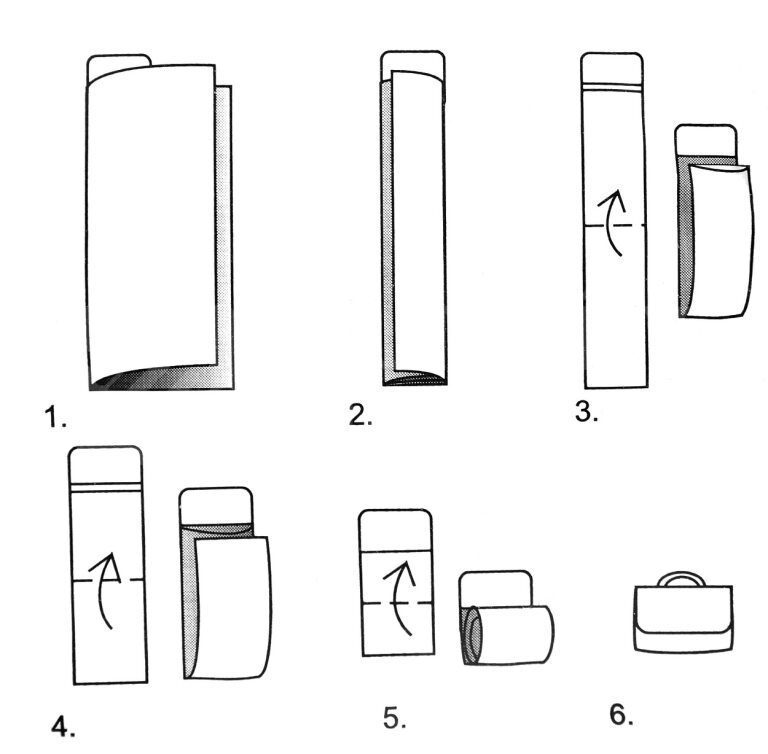 1.

2.

3.

4.

5.

6.