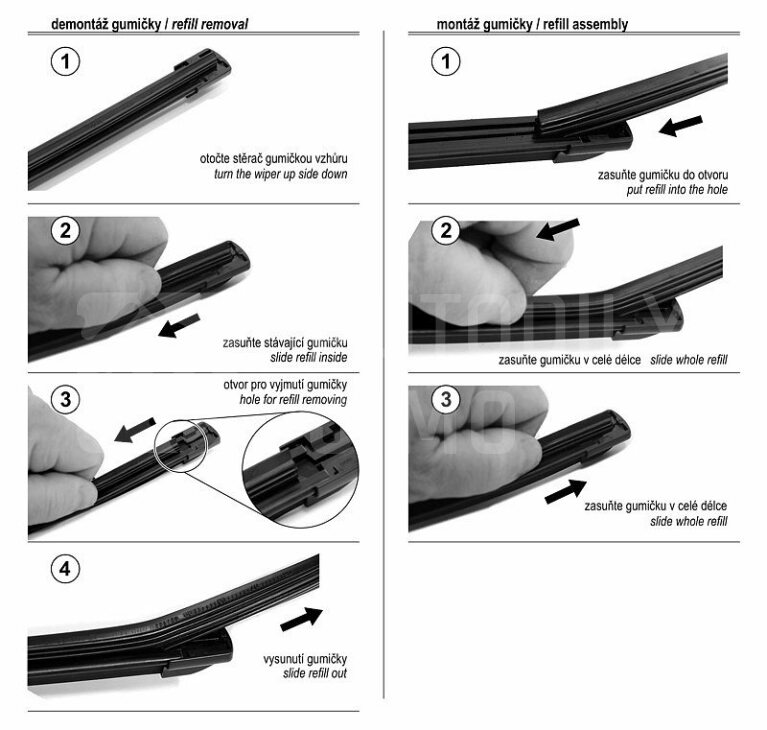 demontáž gumičky / refill removal

1

otočte stěrač gumičkou vzhůru
turn the wiper up side down

2

zasuňte stávající gumičku
slide refill inside

3

otvor pro vyjmutí gumičky
hole for refill removing

4

vysunutí gumičky
slide refill out

montáž gumičky / refill assembly

1

zasuňte gumičku do otvoru
put refill into the hole

2

zasuňte gumičku v celé délce slide whole refill

3

zasuňte gumičku v celé délce
slide whole refill